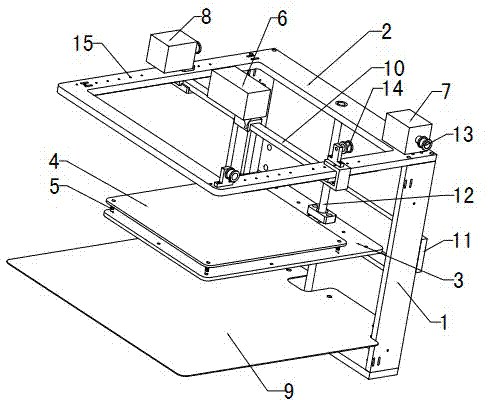 8
6
2
15
10
14
7
13
4
5
12
11
3
1
9