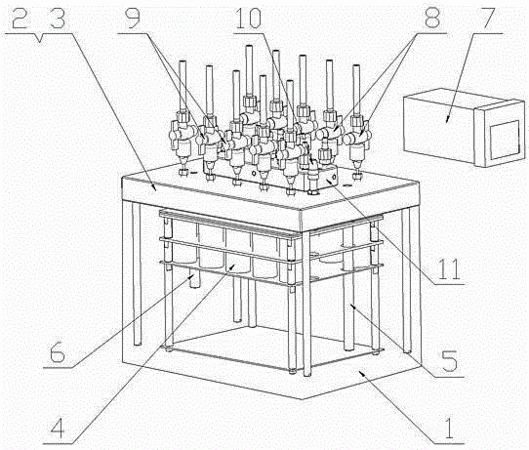 2 3
9
10
8
7
11
6
5
4
1